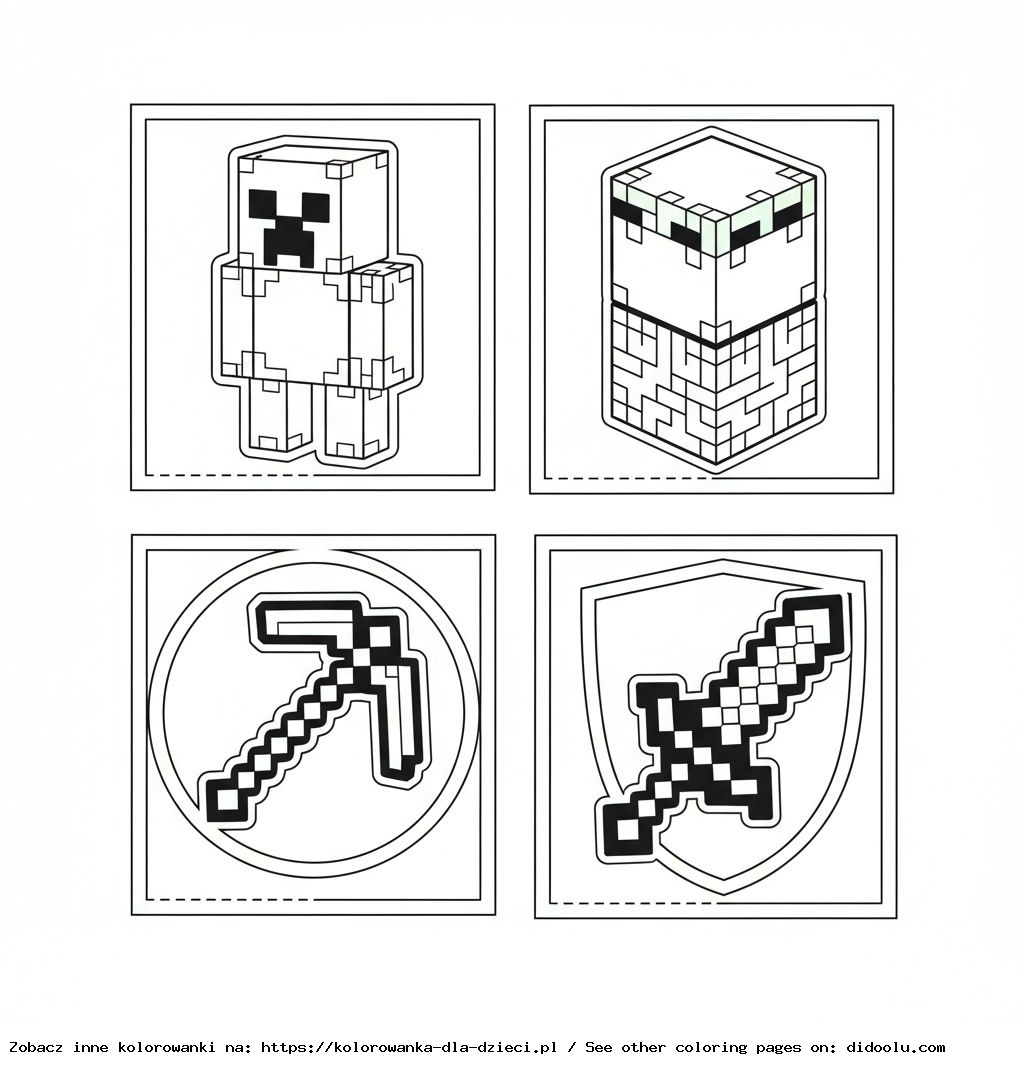 Zobacz inne kolorowanki na: https://kolorowanka-dla-dzieci.pl / See other coloring pages on: didoolu.com